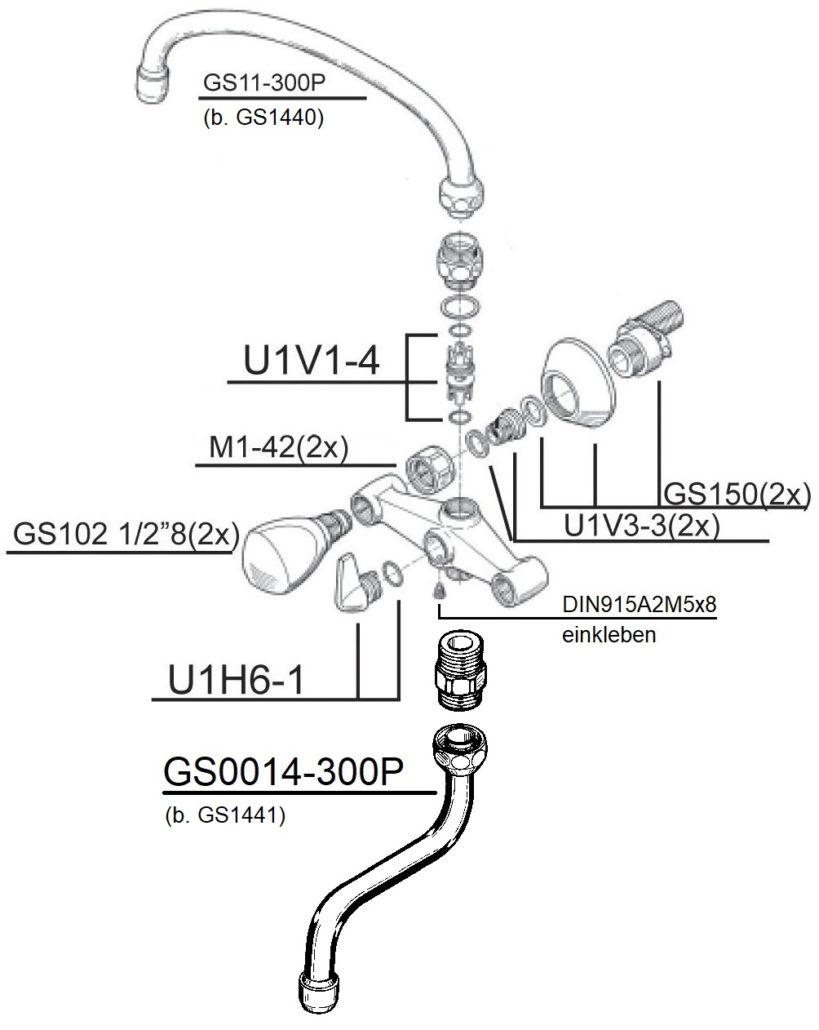 GS11-300P
(b. GS1440)

U1V1-4

M1-42(2x)

GS150(2x)

U1V3-3(2x)

GS102 1/2"8(2x)

DIN915A2M5x8
einkleben

U1H6-1

GS0014-300P
(b. GS1441)